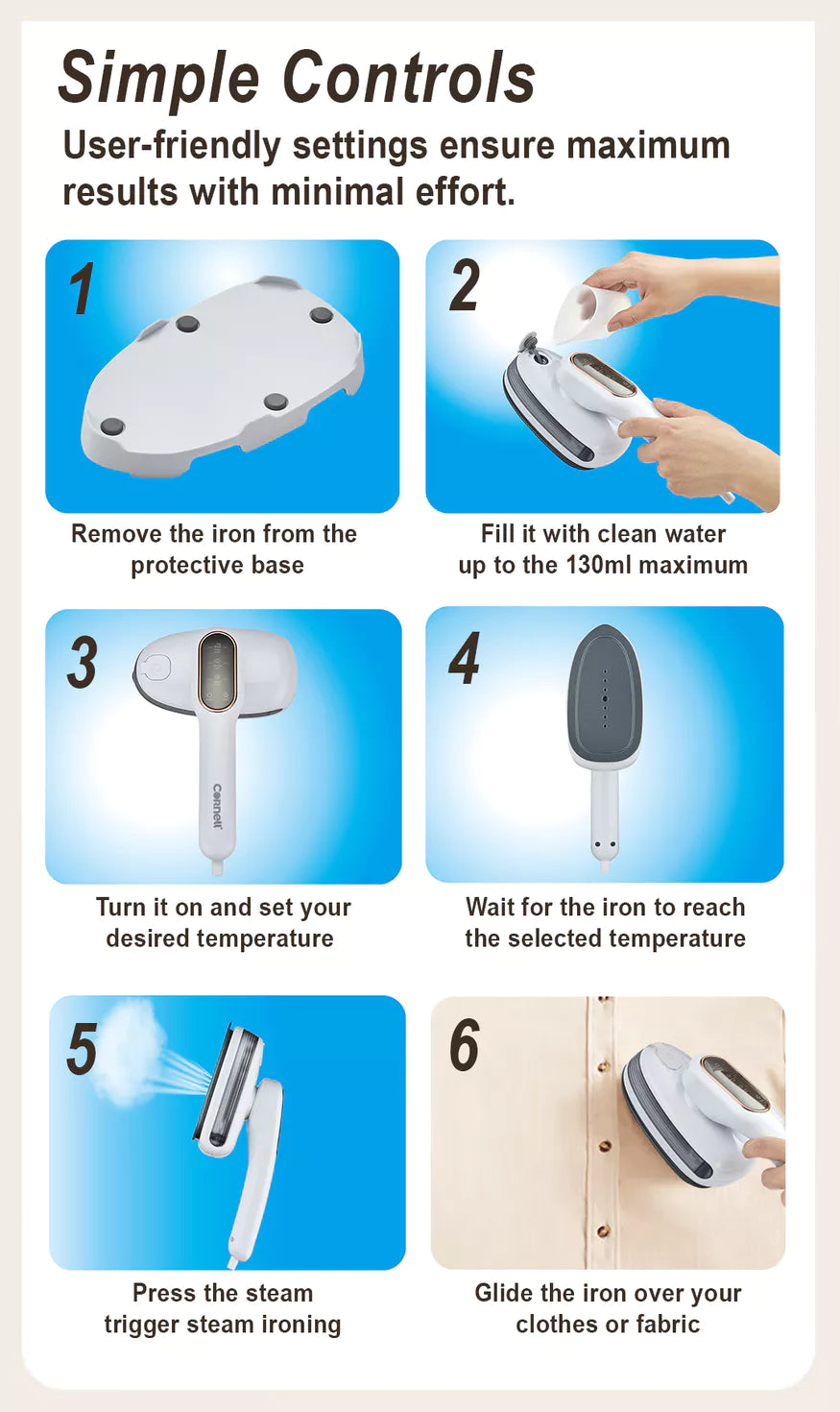 Simple Controls

User-friendly settings ensure maximum results with minimal effort.

1

Remove the iron from the protective base

2

Fill it with clean water up to the 130ml maximum

3

Cornell

Turn it on and set your desired temperature

4

Wait for the iron to reach the selected temperature

5

Press the steam trigger steam ironing

6

Glide the iron over your clothes or fabric