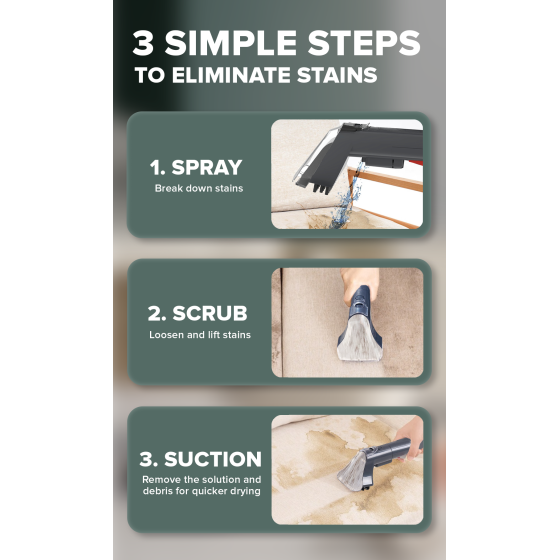 3 SIMPLE STEPS
TO ELIMINATE STAINS

1. SPRAY
Break down stains

2. SCRUB
Loosen and lift stains

3. SUCTION
Remove the solution and debris for quicker drying